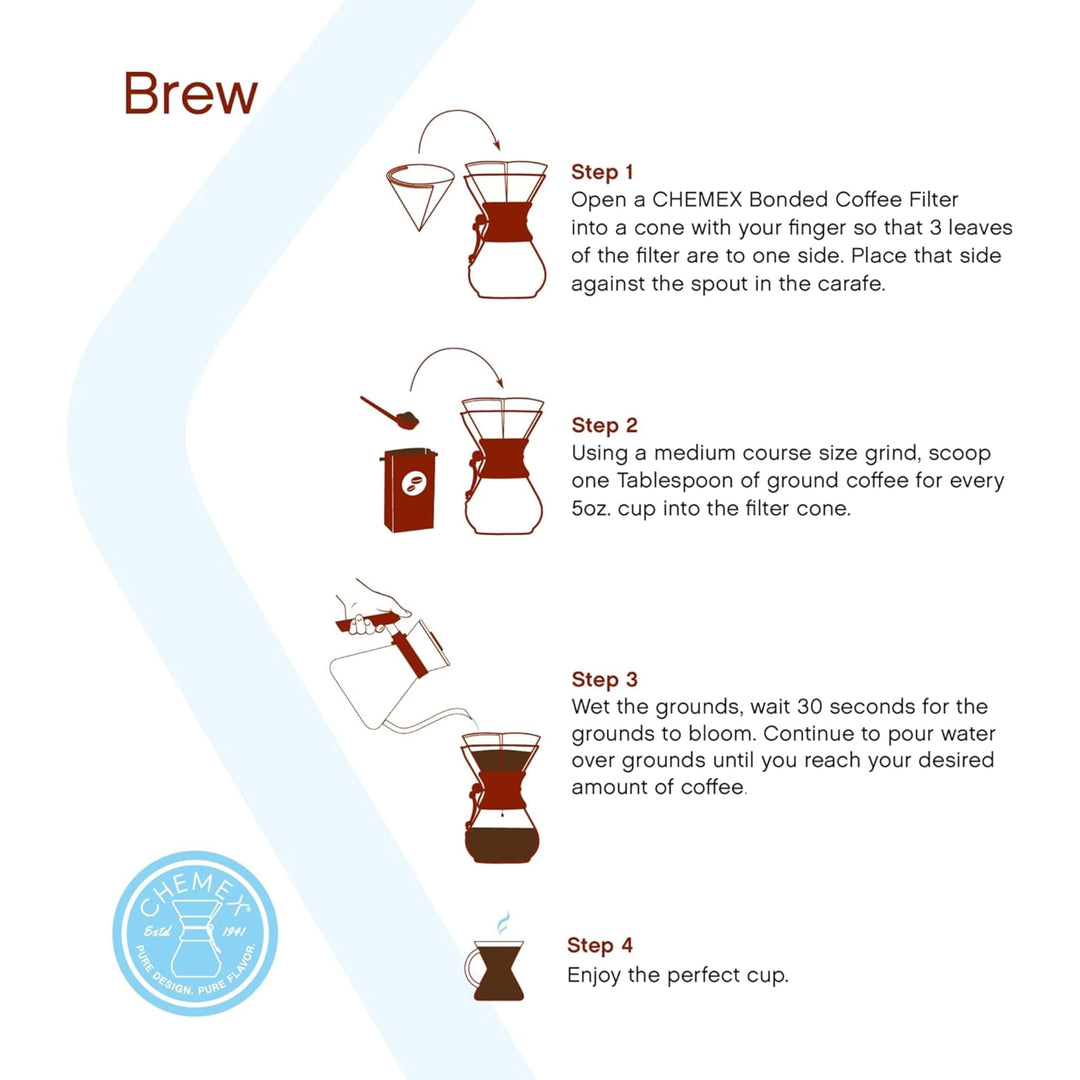 Brew

Step 1
Open a CHEMEX Bonded Coffee Filter into a cone with your finger so that 3 leaves of the filter are to one side. Place that side against the spout in the carafe.

Step 2
Using a medium course size grind, scoop one Tablespoon of ground coffee for every 5oz. cup into the filter cone.

Step 3
Wet the grounds, wait 30 seconds for the grounds to bloom. Continue to pour water over grounds until you reach your desired amount of coffee.

Step 4
Enjoy the perfect cup.

CHEMEX®
Estd 1941
PURE DESIGN. PURE FLAVOR.