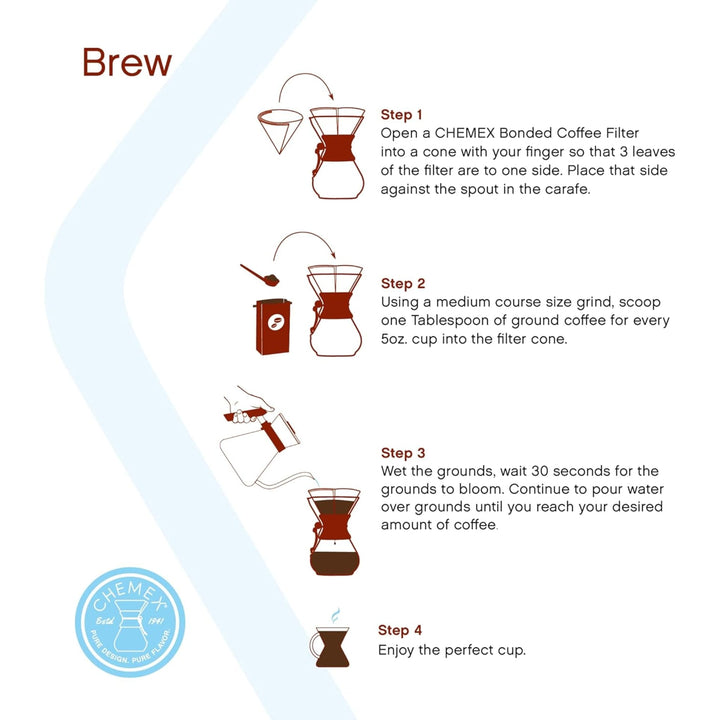 Brew

Step 1
Open a CHEMEX Bonded Coffee Filter into a cone with your finger so that 3 leaves of the filter are to one side. Place that side against the spout in the carafe.

Step 2
Using a medium course size grind, scoop one Tablespoon of ground coffee for every 5oz. cup into the filter cone.

Step 3
Wet the grounds, wait 30 seconds for the grounds to bloom. Continue to pour water over grounds until you reach your desired amount of coffee.

Step 4
Enjoy the perfect cup.

CHEMEX
Estd 1941
PURE DESIGN. PURE FLAVOR.